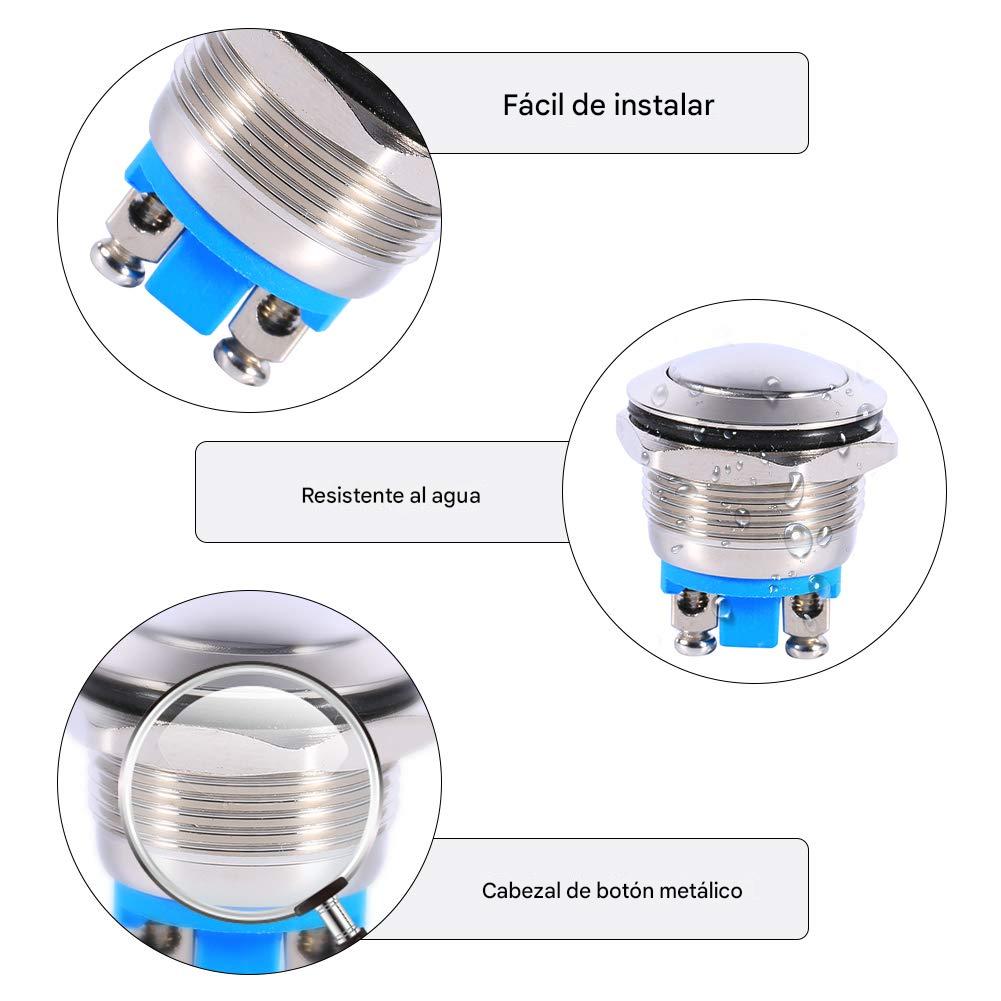 Fácil de instalar

Resistente al agua

Cabezal de botón metálico