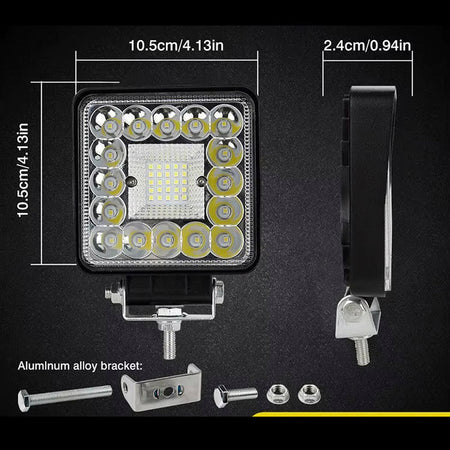 10.5cm/4.13in

2.4cm/0.94in

10.5cm/4.13in

Aluminum alloy bracket: