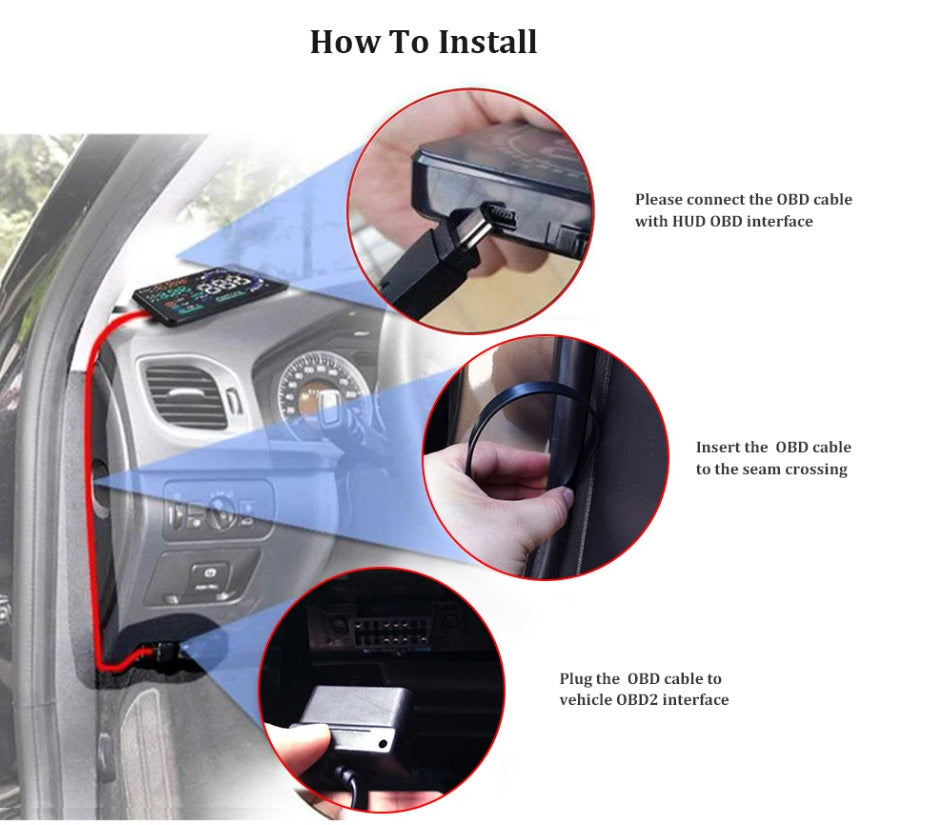 How To Install

Please connect the OBD cable with HUD OBD interface

Insert the OBD cable to the seam crossing

Plug the OBD cable to vehicle OBD2 interface