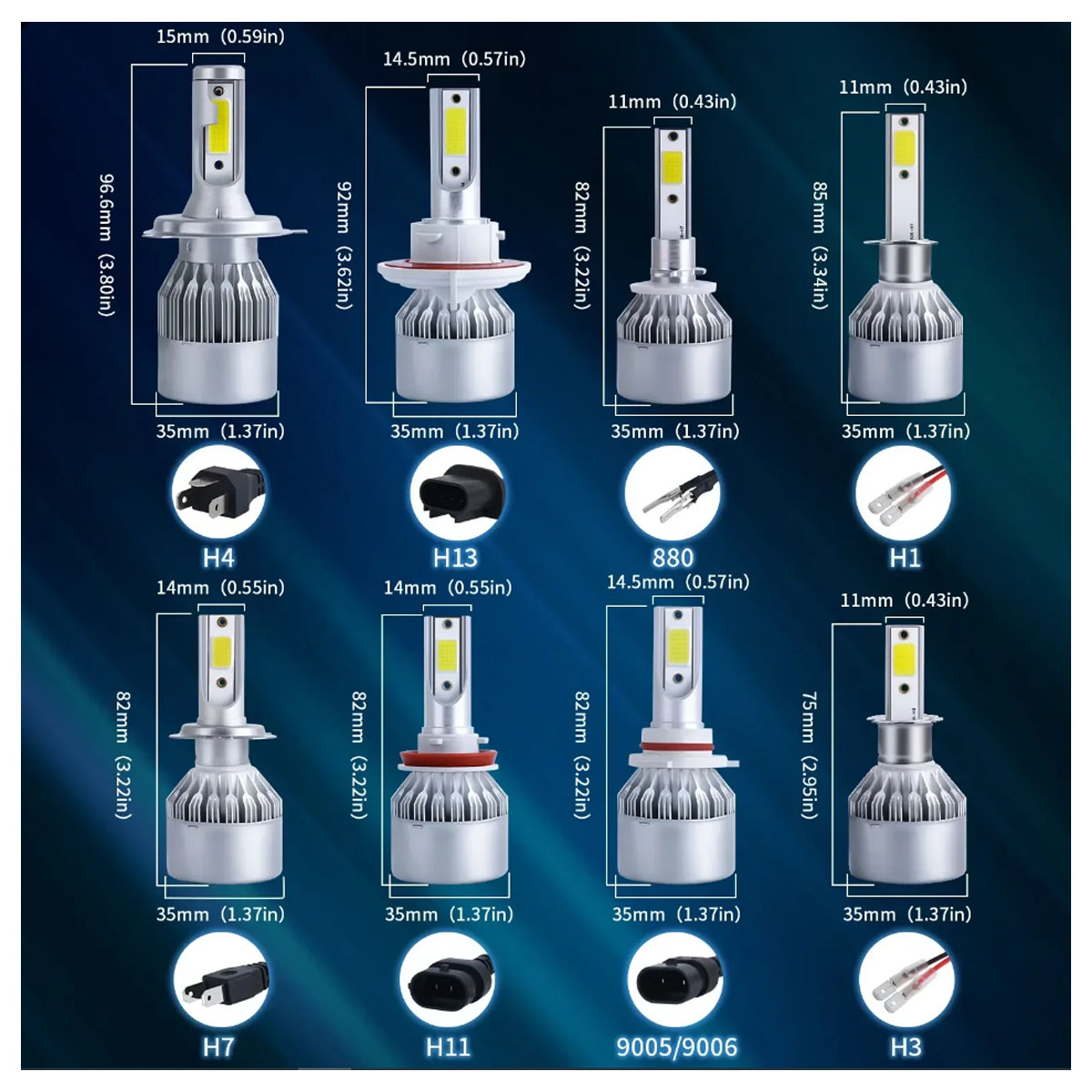 15mm (0.59in)
96.6mm (3.80in)
35mm (1.37in)
H4

14.5mm (0.57in)
92mm (3.62in)
35mm (1.37in)
H13

11mm (0.43in)
82mm (3.22in)
35mm (1.37in)
880

11mm (0.43in)
85mm (3.34in)
35mm (1.37in)
H1

14mm (0.55in)
82mm (3.22in)
35mm (1.37in)
H7

14mm (0.55in)
82mm (3.22in)
35mm (1.37in)
H11

14.5mm (0.57in)
82mm (3.22in)
35mm (1.37in)
9005/9006

11mm (0.43in)
75mm (2.95in)
35mm (1.37in)
H3