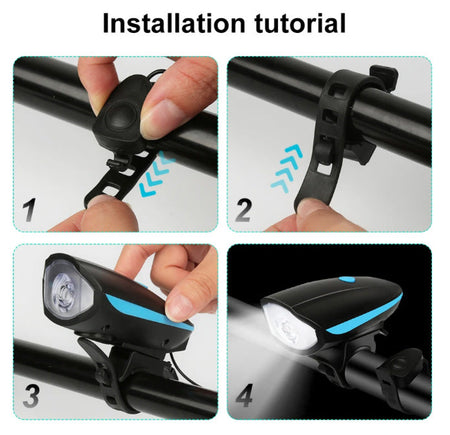 Installation tutorial

1

2

3

4